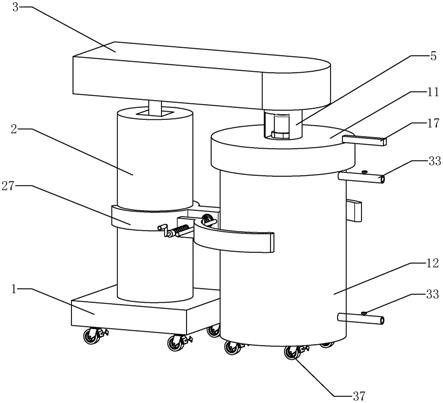 3
5
11
17
2
33
27
12
1
33
37