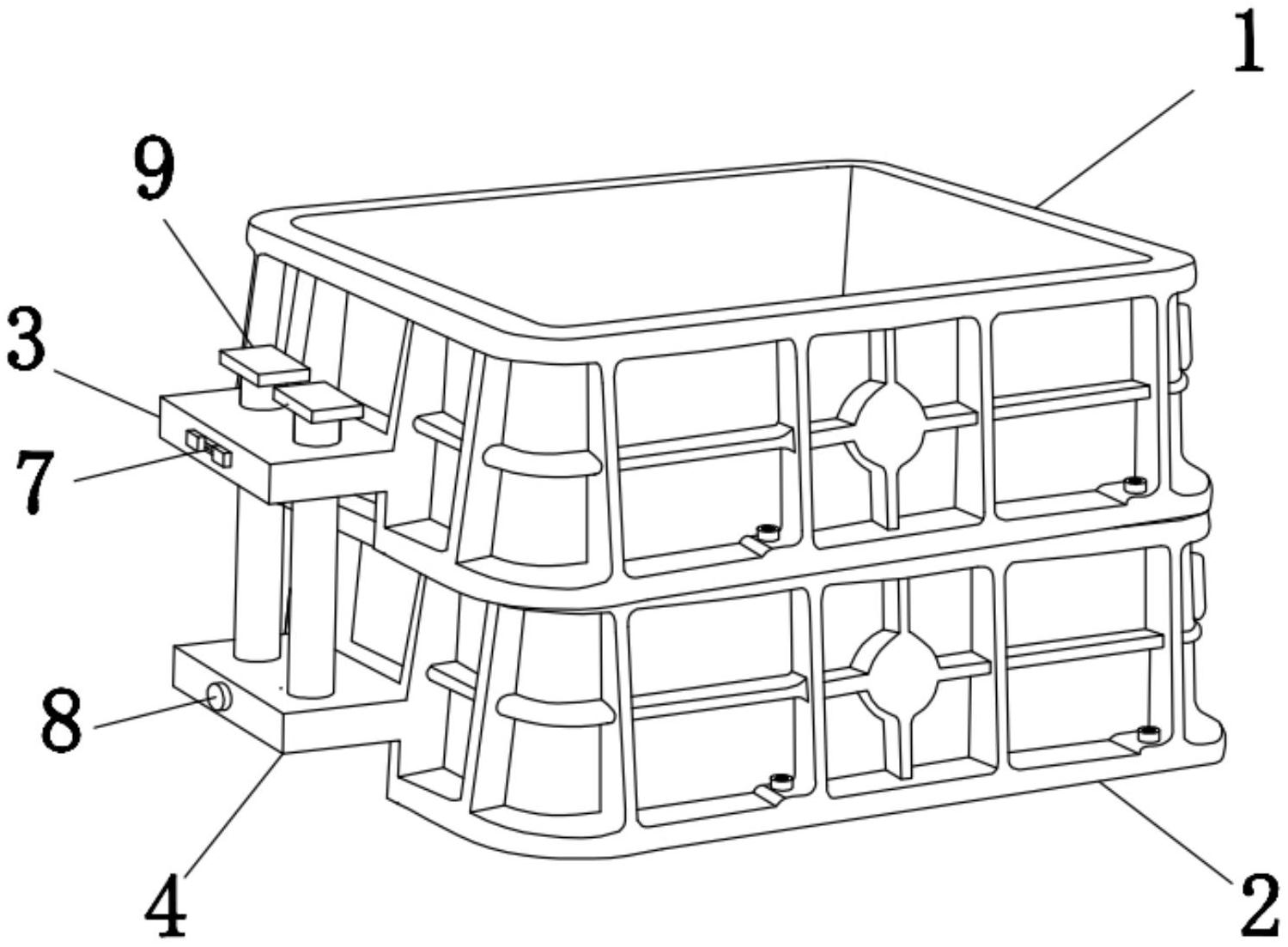 1
9
3
7
8
4
2