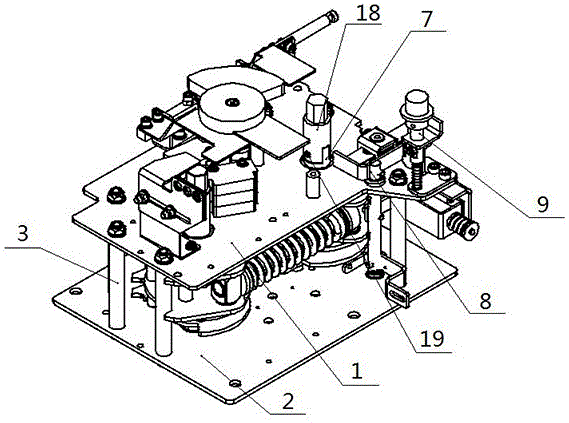 18
7
9
3
8
19
1
2