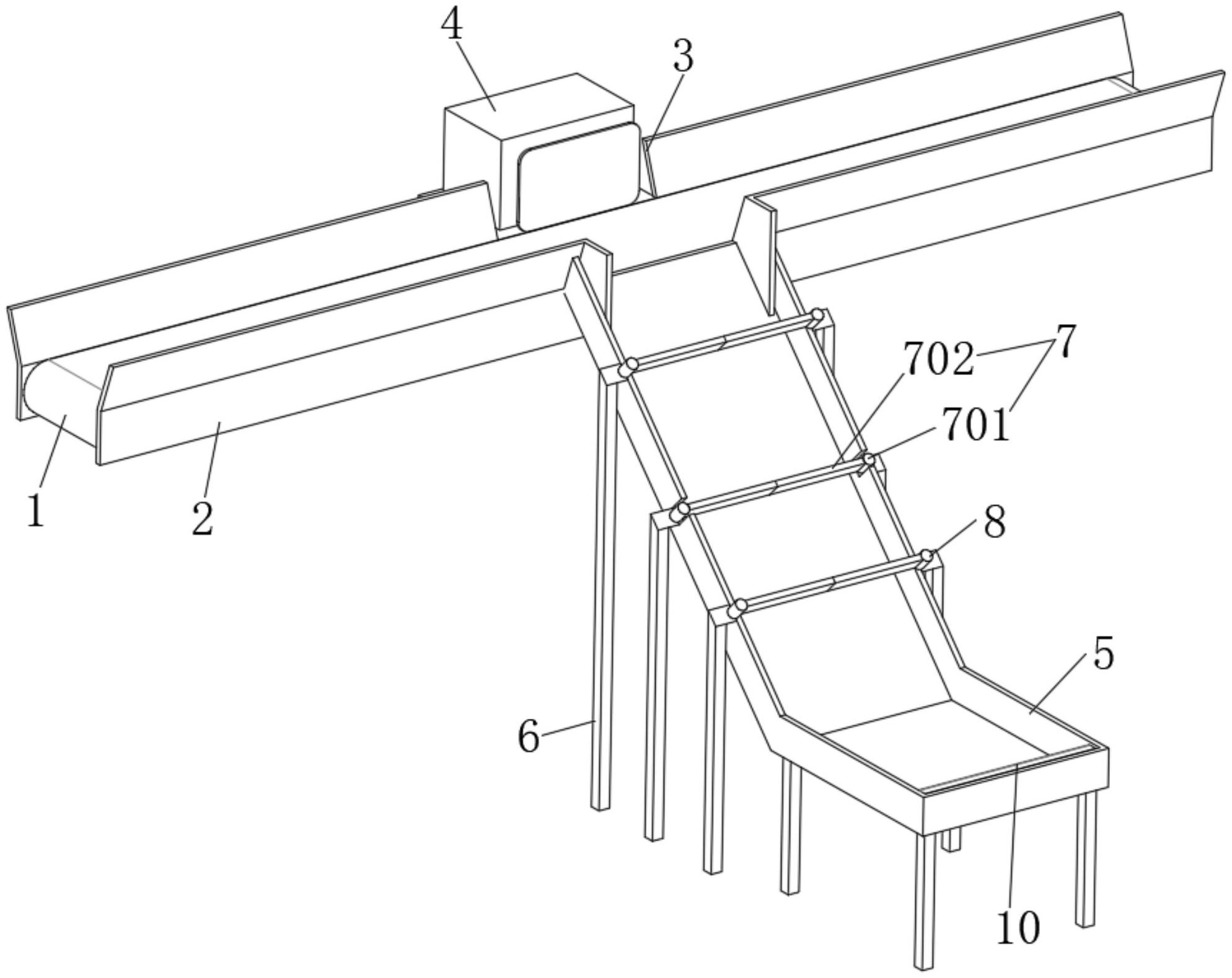 4
3
702
7
701
1
2
8
5
6
10