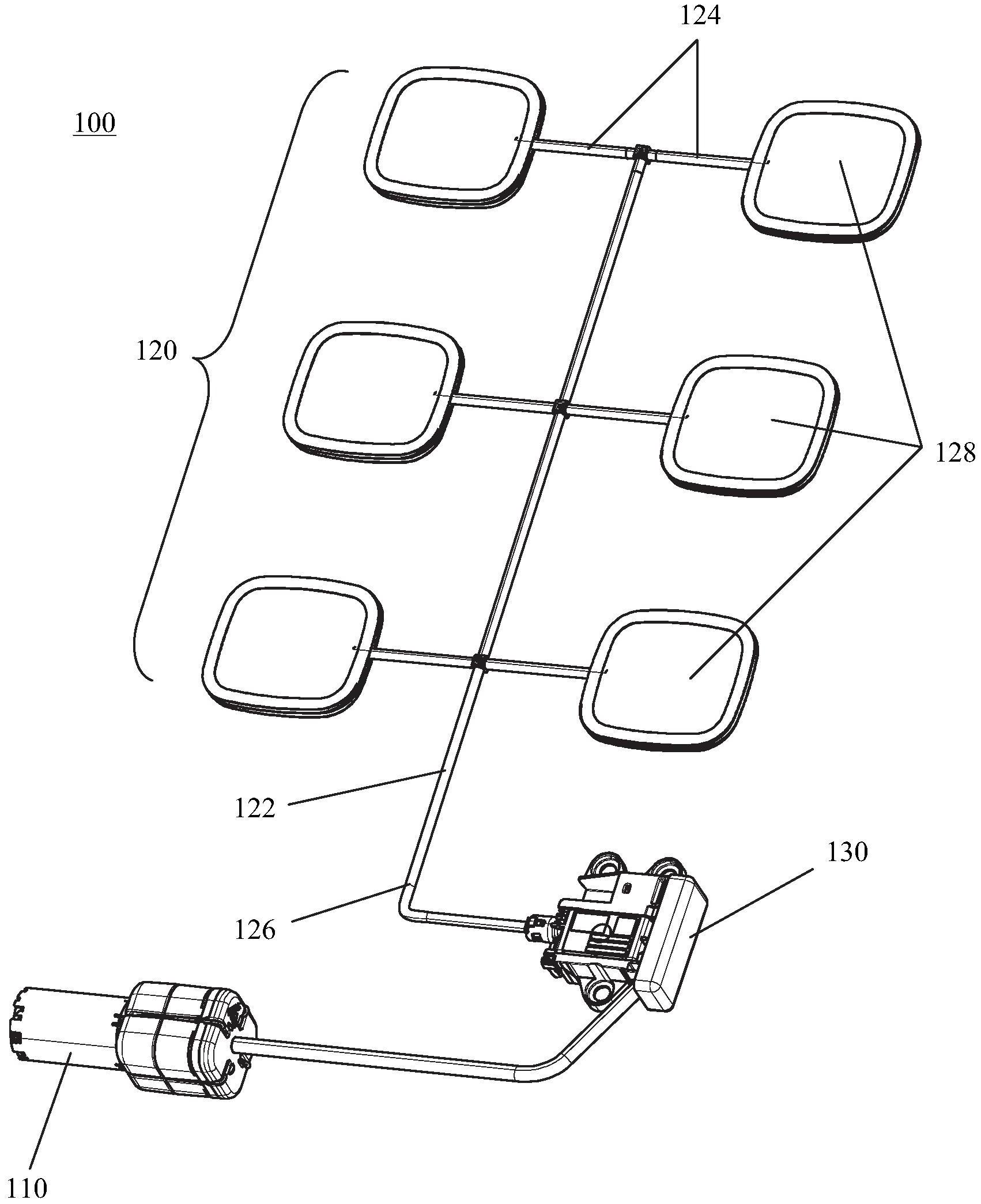 124

100

120

128

122

130

126

110