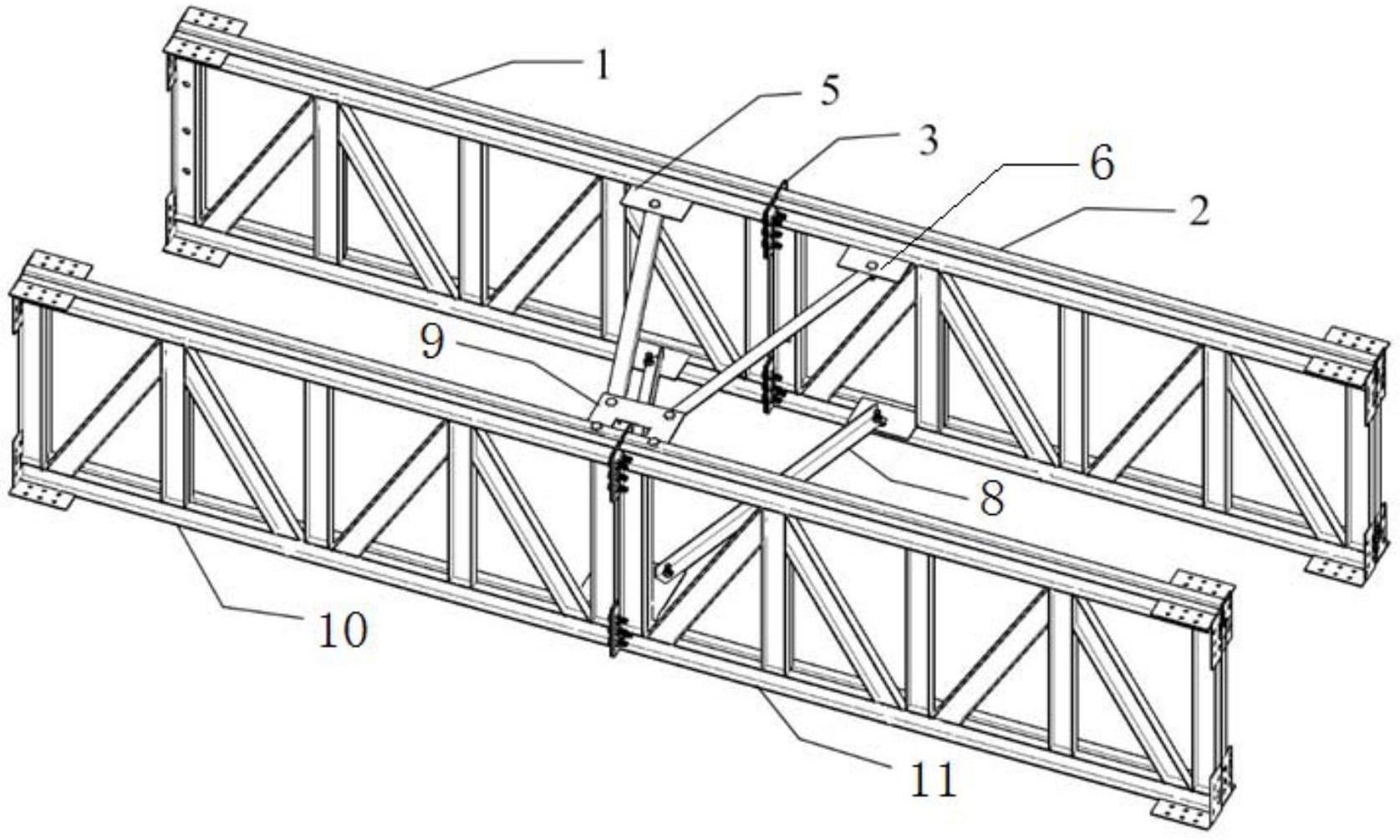 1
5
3
6
2
9
8
10
11