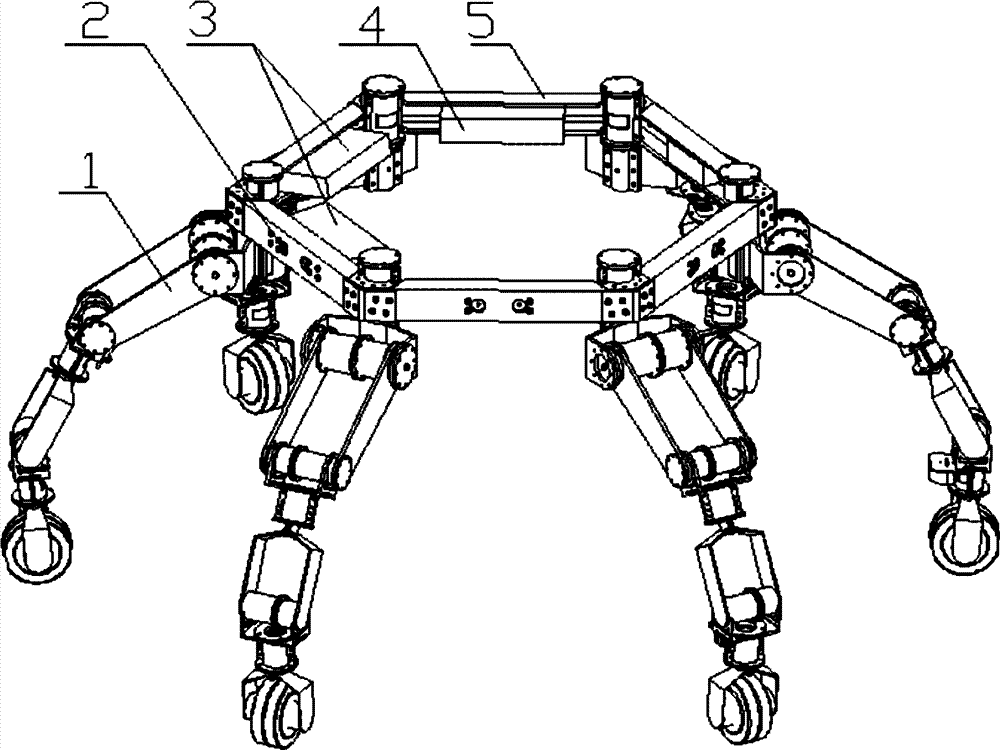 2
3
4
5
1